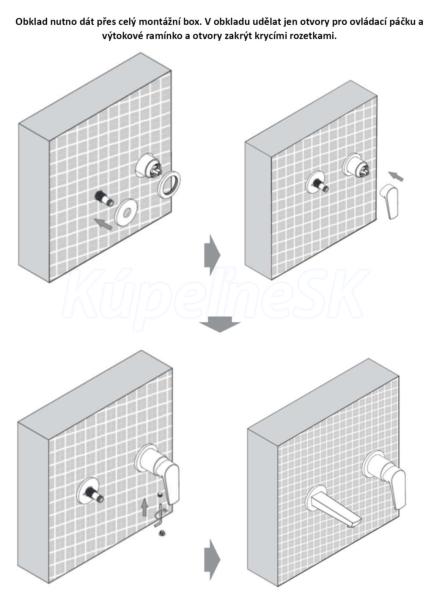 Obklad nutno dát přes celý montážní box. V obkladu udělat jen otvory pro ovládací páčku a výtokové ramínko a otvory zakrýt krycími rozetkami.

KúpelneSK