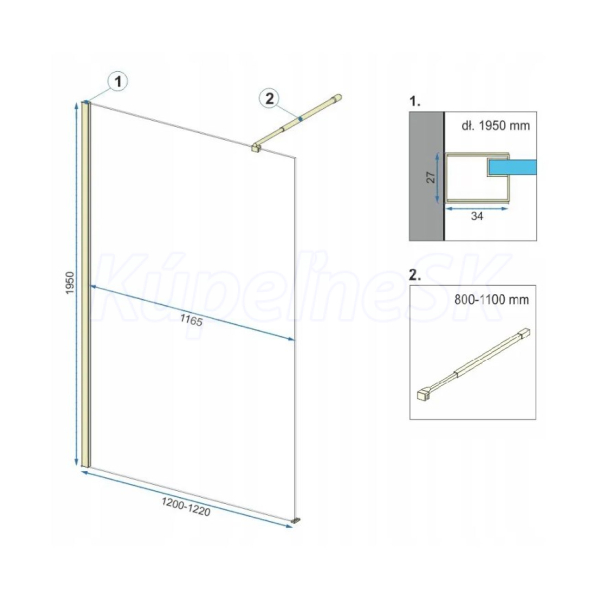 1

2

1950

1165

1200-1220

KúpelneSK

1.

dł. 1950 mm

27

34

2.

800-1100 mm