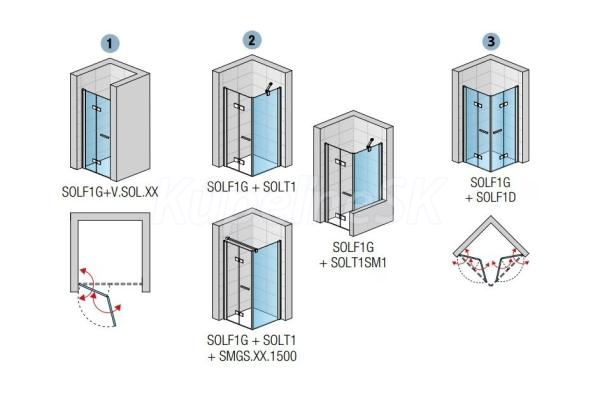 1

SOLF1G+V.SOL.XX

2

SOLF1G + SOLT1

SOLF1G + SOLT1 + SMGS.XX.1500

SOLF1G + SOLT1SM1

3

SOLF1G + SOLF1D

Kupelne.SK