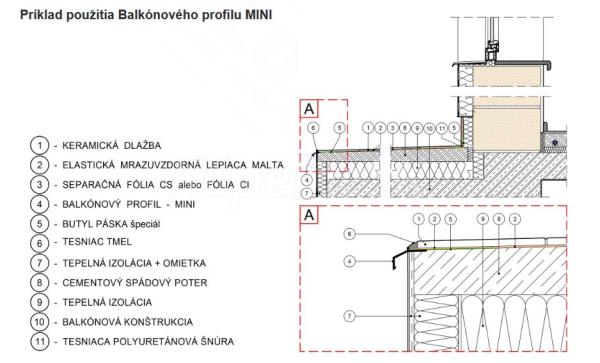 Príklad použitia Balkónového profilu MINI

1 - KERAMICKÁ DLAŽBA
2 - ELASTICKÁ MRAZUVZDORNÁ LEPIACA MALTA
3 - SEPARAČNÁ FÓLIA CS alebo FÓLIA CI
4 - BALKÓNOVÝ PROFIL - MINI
5 - BUTYL PÁSKA špeciál
6 - TESNIAC TMEL
7 - TEPELNÁ IZOLÁCIA + OMIETKA
8 - CEMENTOVÝ SPÁDOVÝ POTER
9 - TEPELNÁ IZOLÁCIA
10 - BALKÓNOVÁ KONŠTRUKCIA
11 - TESNIACA POLYURETÁNOVÁ ŠNÚRA

A
6 5 1 2 3 8 9 10 11 5
4
7

A
1 2 5 9 8 3
6
4
7