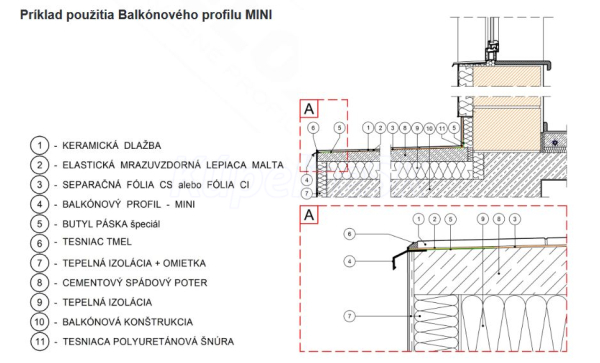 Príklad použitia Balkónového profilu MINI

1 - KERAMICKÁ DLAŽBA
2 - ELASTICKÁ MRAZUVZDORNÁ LEPIACA MALTA
3 - SEPARAČNÁ FÓLIA CS alebo FÓLIA CI
4 - BALKÓNOVÝ PROFIL - MINI
5 - BUTYL PÁSKA špeciál
6 - TESNIAC TMEL
7 - TEPELNÁ IZOLÁCIA + OMIETKA
8 - CEMENTOVÝ SPÁDOVÝ POTER
9 - TEPELNÁ IZOLÁCIA
10 - BALKÓNOVÁ KONŠTRUKCIA
11 - TESNIACA POLYURETÁNOVÁ ŠNÚRA

A
6 5 1 2 3 8 9 10 11 5
4
7

A
1 2 5 9 8 3
6
4
7