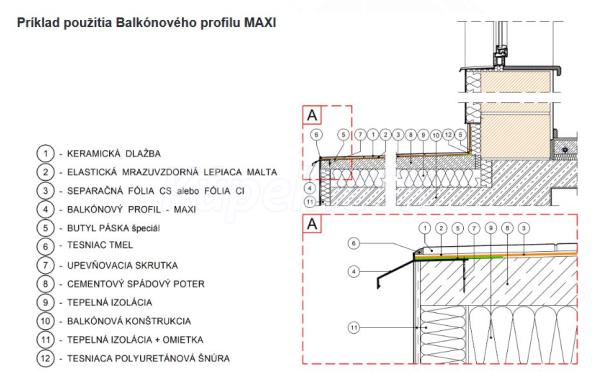 Príklad použitia Balkónového profilu MAXI

1 - KERAMICKÁ DLAŽBA
2 - ELASTICKÁ MRAZUVZDORNÁ LEPIACA MALTA
3 - SEPARAČNÁ FÓLIA CS alebo FÓLIA CI
4 - BALKÓNOVÝ PROFIL - MAXI
5 - BUTYL PÁSKA špeciál
6 - TESNIAC TMEL
7 - UPEVŇOVACIA SKRUTKA
8 - CEMENTOVÝ SPÁDOVÝ POTER
9 - TEPELNÁ IZOLÁCIA
10 - BALKÓNOVÁ KONŠTRUKCIA
11 - TEPELNÁ IZOLÁCIA + OMIETKA
12 - TESNIACA POLYURETÁNOVÁ ŠNÚRA

A
6 5 7 1 2 3 8 9 10 12 5
4
11

A
1 2 5 7 9 8 3
6
4
11