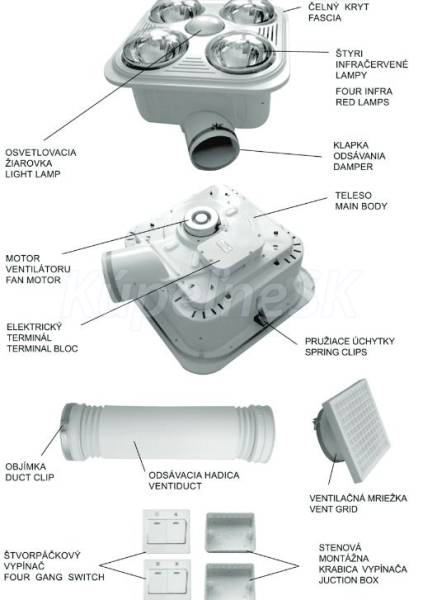 ČELNÝ KRYT
FASCIA

ŠTYRI
INFRAČERVENÉ
LAMPY

FOUR INFRA
RED LAMPS

OSVETLOVACIA
ŽIAROVKA
LIGHT LAMP

KLAPKA
ODSÁVANIA
DAMPER

TELESO
MAIN BODY

MOTOR
VENTILÁTORU
FAN MOTOR

KúpelneSK

ELEKTRICKÝ
TERMINÁL
TERMINAL BLOC

PRUŽIACE ÚCHYTKY
SPRING CLIPS

OBJÍMKA
DUCT CLIP

ODSÁVACIA HADICA
VENTIDUCT

VENTILAČNÁ MRIEŽKA
VENT GRID

ŠTVORPÁČKOVÝ
VYPÍNAČ
FOUR GANG SWITCH

STENOVÁ
MONTÁŽNA
KRABICA VYPÍNAČA
JUCTION BOX