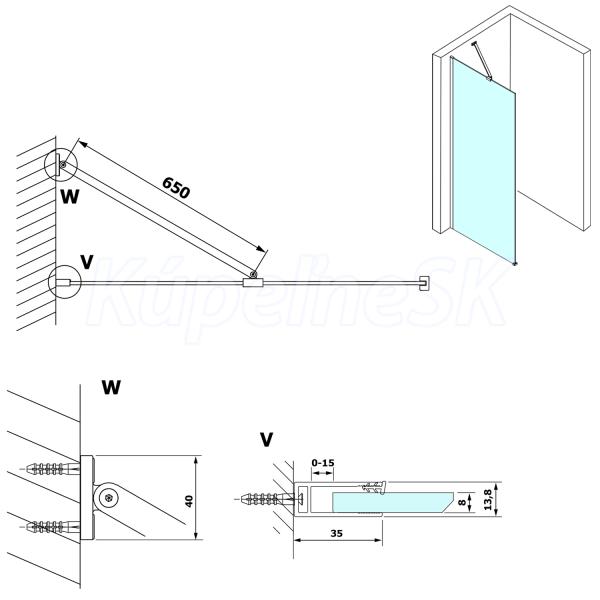 650

W

V

KúpelneSK

W

40

V

0-15

8

13,8

35