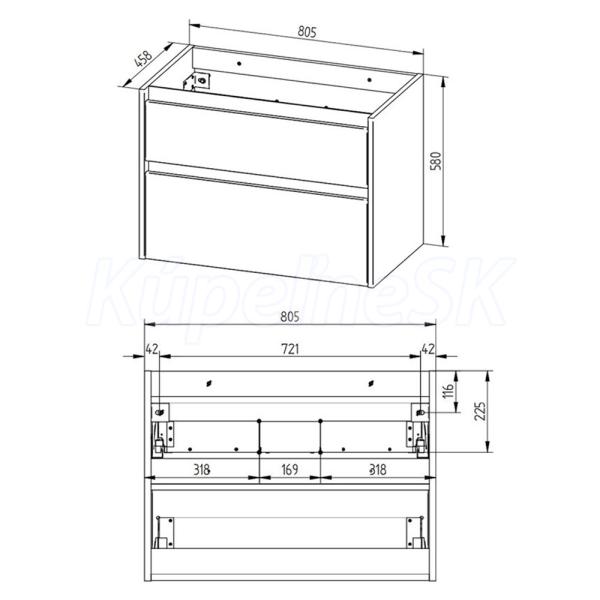 805
458
580
KúpelneSK
805
42
721
42
116
225
318
169
318