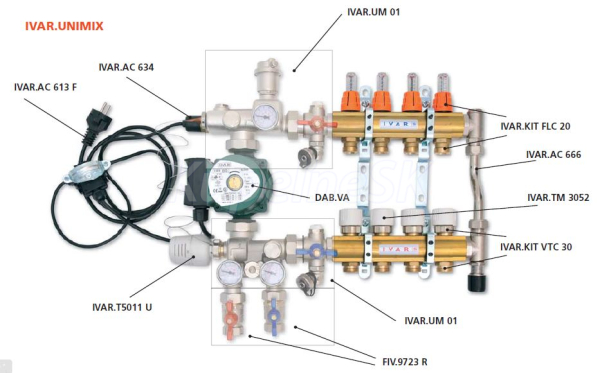 IVAR.UNIMIX

IVAR.UM 01

IVAR.AC 634

IVAR.AC 613 F

IVAR.KIT FLC 20

IVAR.AC 666

DAB.VA

IVAR.TM 3052

IVAR.KIT VTC 30

IVAR.T5011 U

IVAR.UM 01

FIV.9723 R

IVAR

IVAR