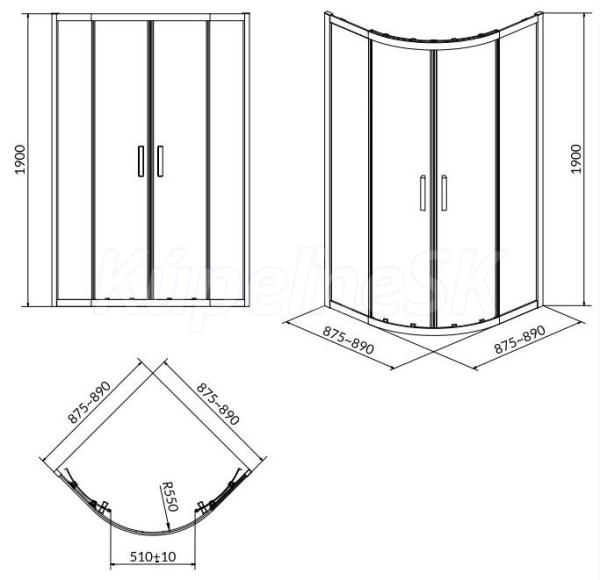 1900

1900

KúpelneSK

875~890

875~890

875~890

875~890

R550

510±10