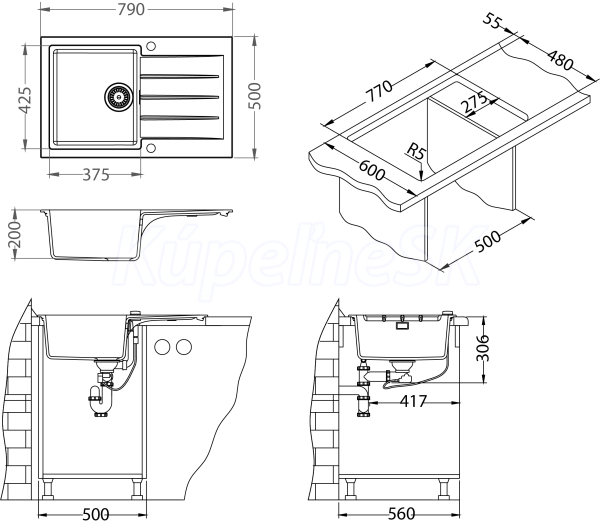 790

425

500

375

200

55

480

770

275

R5

600

500

KúpelneSK

306

417

500

560