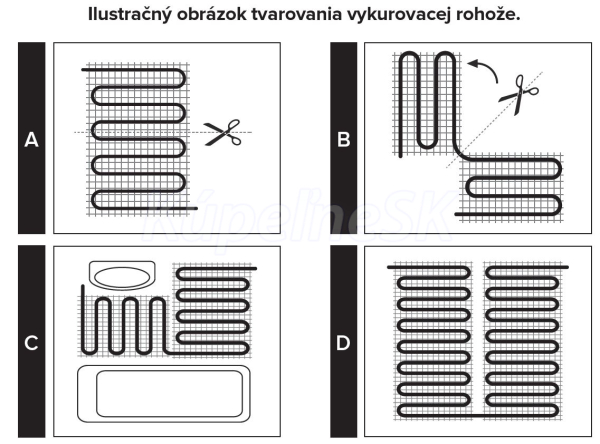 Ilustračný obrázok tvarovania vykurovacej rohože.

A

B

KúpelneSK

C

D