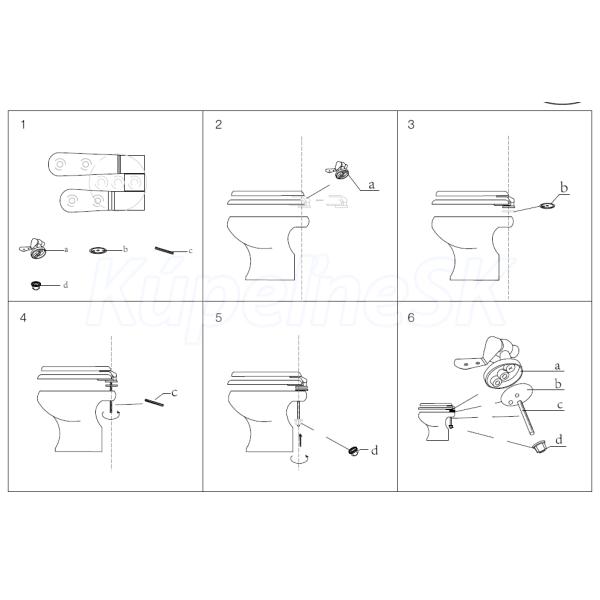 1

a

b

c

d

2

a

3

b

KúpelneSK

4

c

5

d

6

a

b

c

d