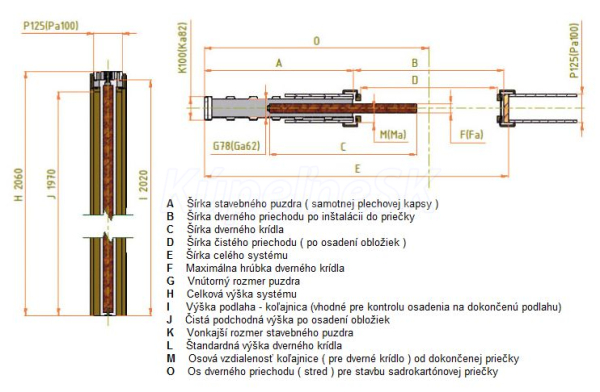 P125(Pa100)

H 2060

J 1970

I 2020

K100(Ka82)

O

A

B

D

P125(Pa100)

G78(Ga62)

C

M(Ma)

F(Fa)

E

KupelneSK

A Šírka stavebného puzdra ( samotnej plechovej kapsy )
B Šírka dverného priechodu po inštalácii do priečky
C Šírka dverného krídla
D Šírka čistého priechodu ( po osadení obložiek )
E Šírka celého systému
F Maximálna hrúbka dverného krídla
G Vnútorný rozmer puzdra
H Celková výška systému
I Výška podlaha - koľajnica (vhodné pre kontrolu osadenia na dokončenú podlahu)
J Čistá podchodná výška po osadení obložiek
K Vonkajší rozmer stavebného puzdra
L Štandardná výška dverného krídla
M Osová vzdialenosť koľajnice ( pre dverné krídlo ) od dokončenej priečky
O Os dverného priechodu ( stred ) pre stavbu sadrokartónovej priečky