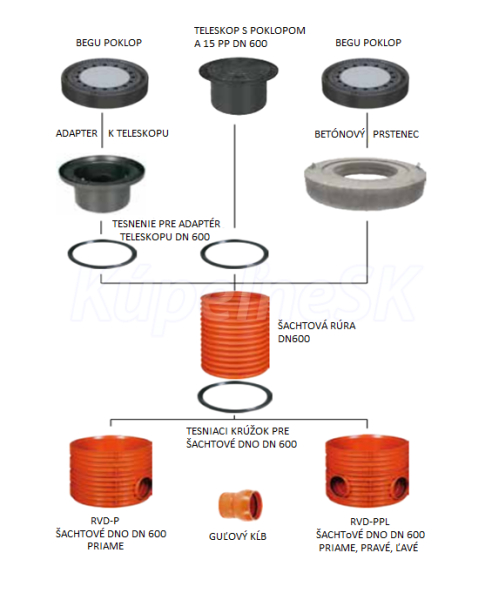 BEGU POKLOP

TELESKOP S POKLOPOM A 15 PP DN 600

BEGU POKLOP

ADAPTER K TELESKOPU

BETÓNOVÝ PRSTENEC

TESNENIE PRE ADAPTÉR TELESKOPU DN 600

KúpelneSK

ŠACHTOVÁ RÚRA DN600

TESNIACI KRÚŽOK PRE ŠACHTOVÉ DNO DN 600

RVD-P
ŠACHTOVÉ DNO DN 600
PRIAME

GUĽOVÝ KĹB

RVD-PPL
ŠACHToVÉ DNO DN 600
PRIAME, PRAVÉ, ĽAVÉ