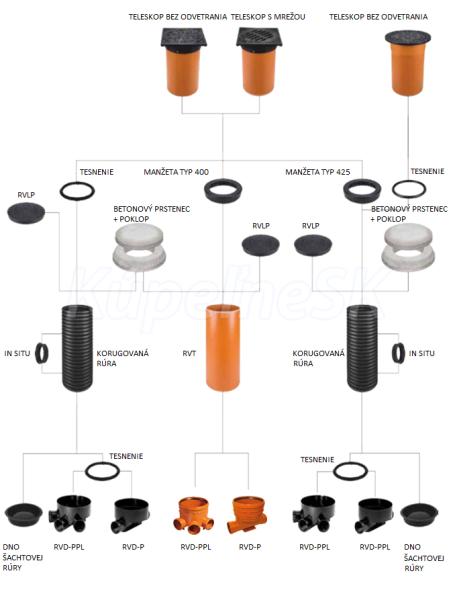 TELESKOP BEZ ODVETRANIA TELESKOP S MREŽOU TELESKOP BEZ ODVETRANIA

TESNENIE MANŽETA TYP 400 MANŽETA TYP 425 TESNENIE

RVLP

BETONOVÝ PRSTENEC + POKLOP

RVLP RVLP

BETONOVÝ PRSTENEC + POKLOP

KupelneSK

IN SITU KORUGOVANÁ RÚRA RVT KORUGOVANÁ RÚRA IN SITU

TESNENIE TESNENIE

DNO ŠACHTOVEJ RÚRY RVD-PPL RVD-P RVD-PPL RVD-P RVD-PPL RVD-PPL DNO ŠACHTOVEJ RÚRY