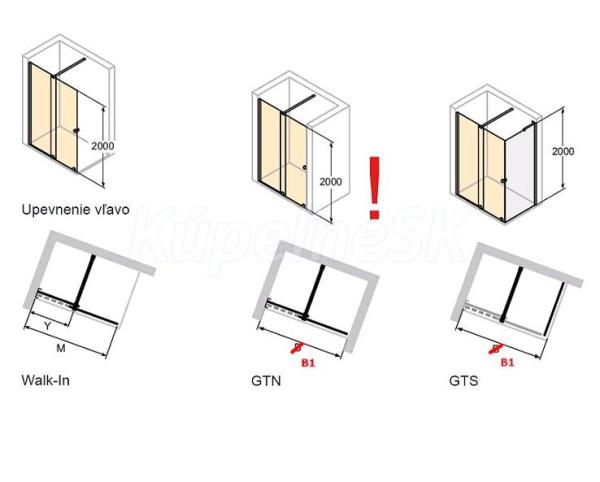 2000

Upevnenie vľavo

2000

!

2000

KúpelneSK

Y

M

Walk-In

B1

GTN

B1

GTS