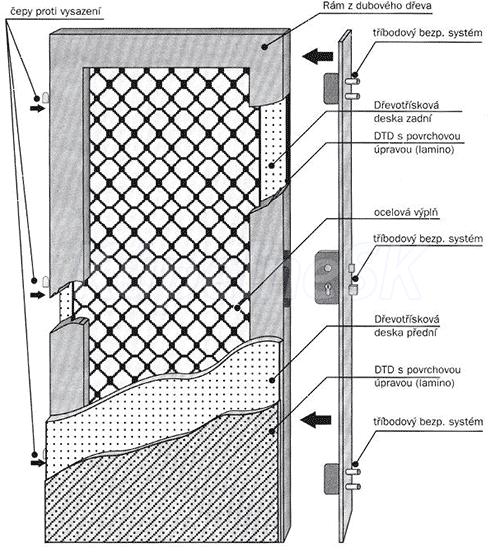 čepy proti vysazení

Rám z dubového dřeva

tříbodový bezp. systém

Dřevotřísková deska zadní

DTD s povrchovou úpravou (lamino)

ocelová výplň

tříbodový bezp. systém

Dřevotřísková deska přední

DTD s povrchovou úpravou (lamino)

tříbodový bezp. systém